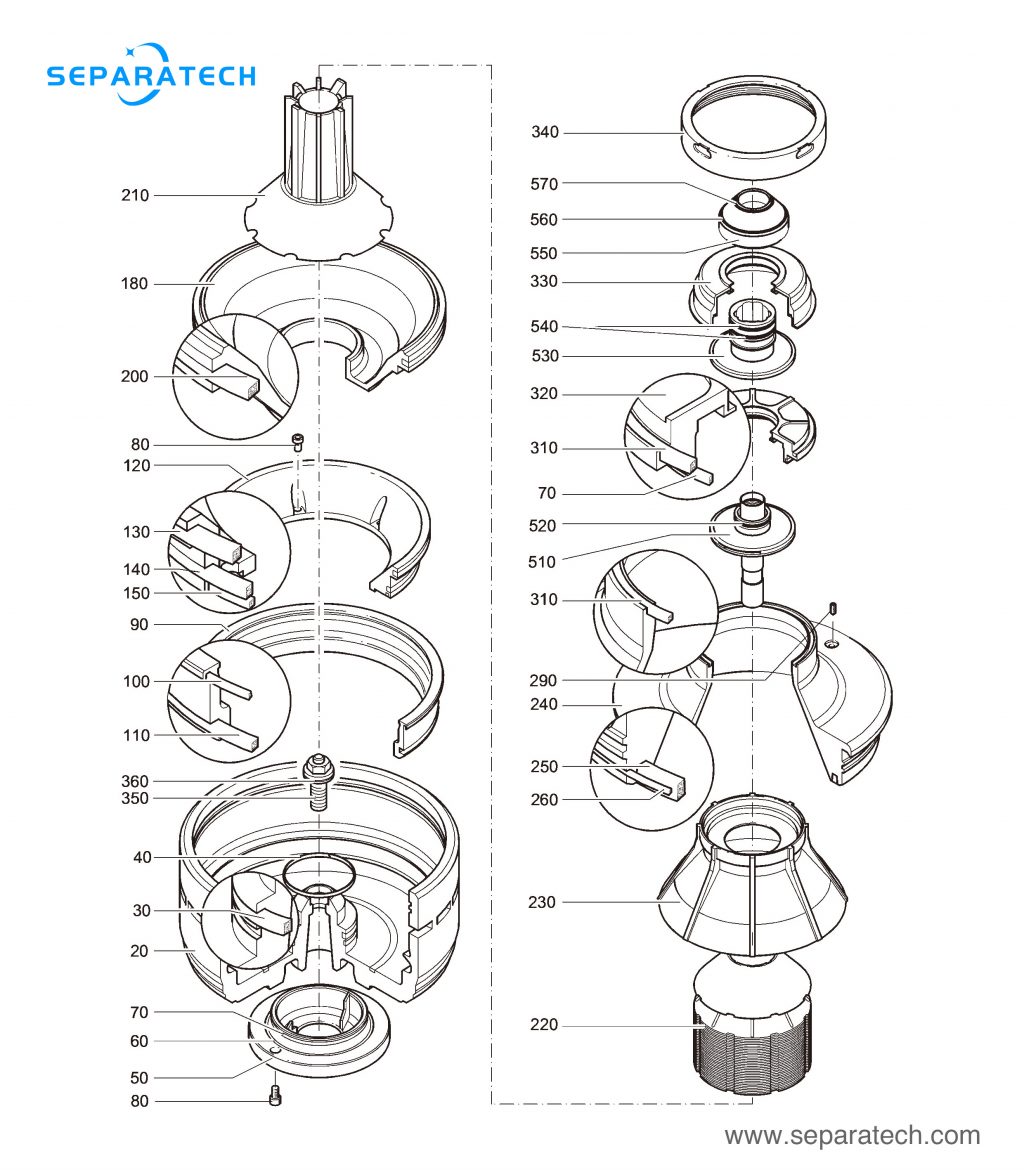 SEPARATECH

210
180
200
80
120
130
140
150
90
100
110
360
350
40
30
20
70
60
50
80

340
570
560
550
330
540
530
320
310
70
520
510
310
290
240
250
260
230
220

www.separatech.com